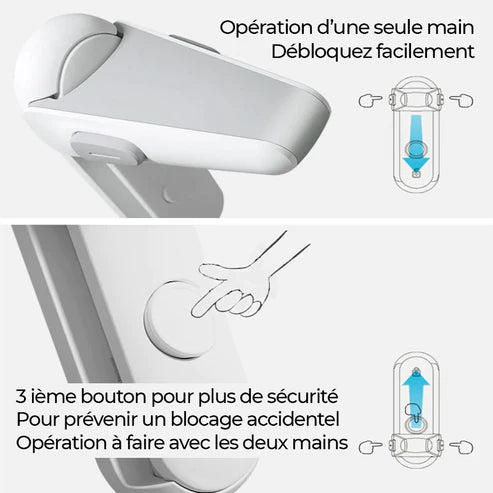 Opération d'une seule main
Débloquez facilement

3 ième bouton pour plus de sécurité
Pour prévenir un blocage accidentel
Opération à faire avec les deux mains